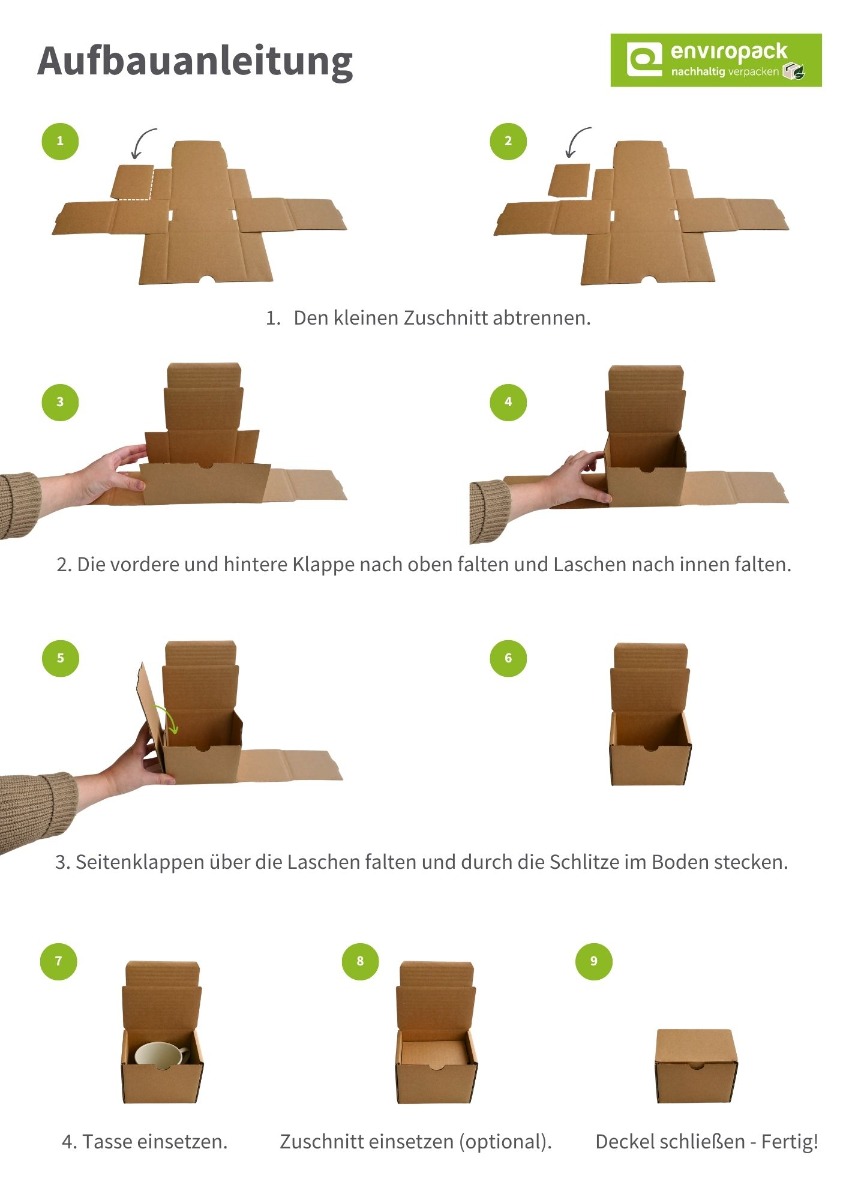 Aufbauanleitung

enviropack
nachhaltig verpacken

1

2

1. Den kleinen Zuschnitt abtrennen.

3

4

2. Die vordere und hintere Klappe nach oben falten und Laschen nach innen falten.

5

6

3. Seitenklappen über die Laschen falten und durch die Schlitze im Boden stecken.

7

8

9

4. Tasse einsetzen.

Zuschnitt einsetzen (optional).

Deckel schließen - Fertig!